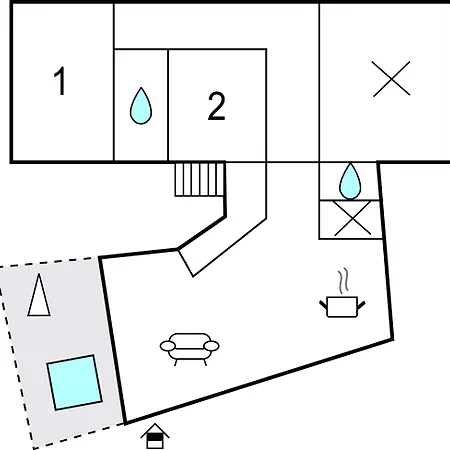 1
2