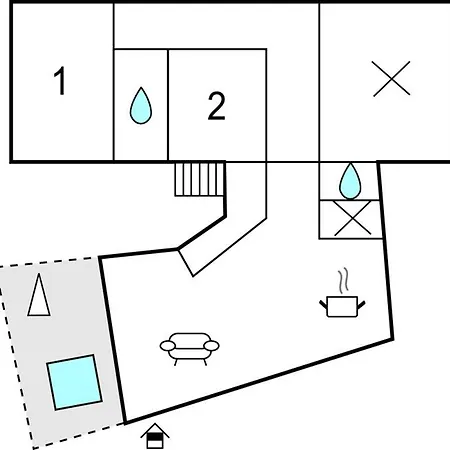 1

2